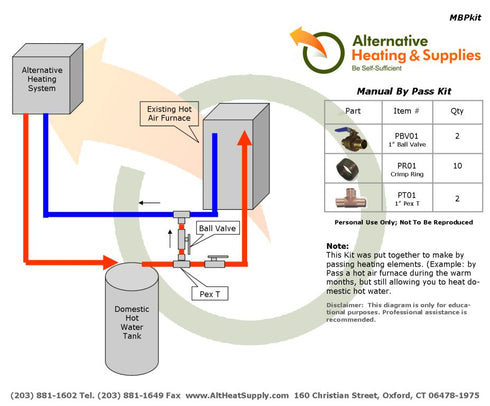 MBPkit

Alternative Heating & Supplies
Be Self-Sufficient

Alternative Heating System

Existing Hot Air Furnace

Ball Valve

Pex T

Domestic Hot Water Tank

Manual By Pass Kit

| Part | Item # | Qty |
|---|---|---|
| | PBV01 1" Ball Valve | 2 |
| | PR01 Crimp Ring | 10 |
| | PT01 1" Pex T | 2 |

Personal Use Only; Not To Be Reproduced

Note:
This Kit was put together to make by passing heating elements. (Example: by Pass a hot air furnace during the warm months, but still allowing you to heat domestic hot water.

Disclaimer: This diagram is only for educational purposes. Professional assistance is recommended.

(203) 881-1602 Tel. (203) 881-1649 Fax www.AltHeatSupply.com 160 Christian Street, Oxford, CT 06478-1975